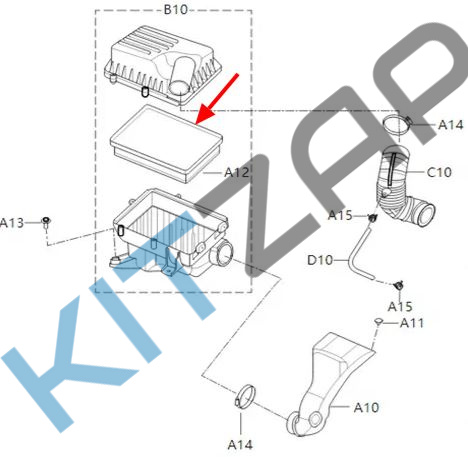 B10
A14
A12
C10
A13
A15
D10
A15
A11
A10
A14
KITZAP